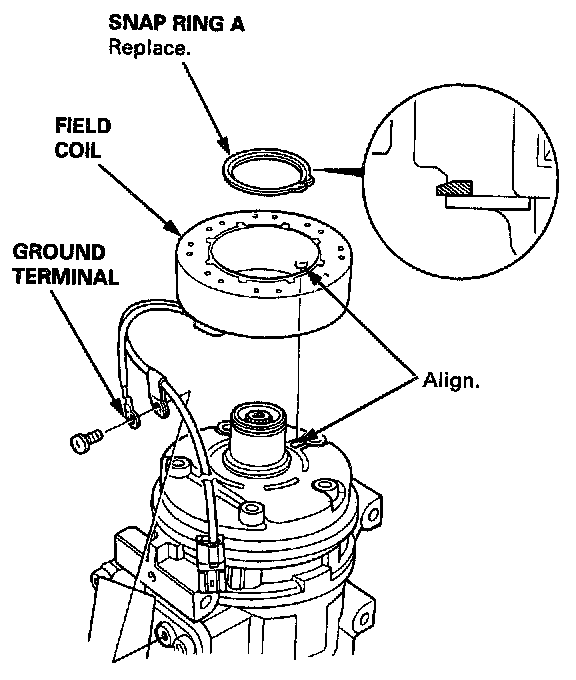 SNAP RING A
Replace.

FIELD COIL

GROUND TERMINAL

Align.