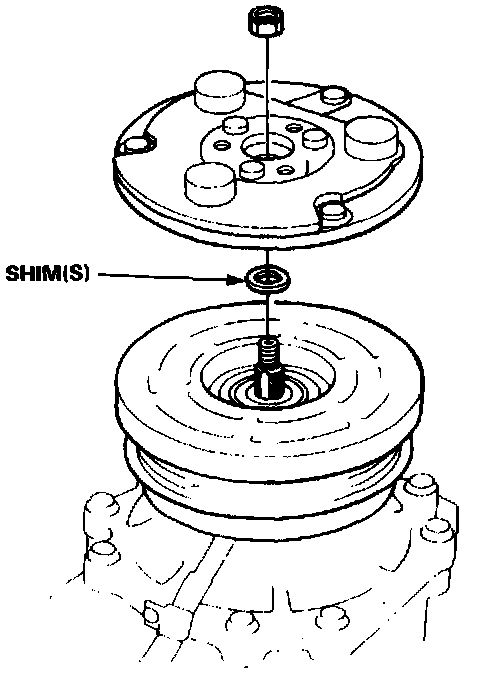 SHIM(S)