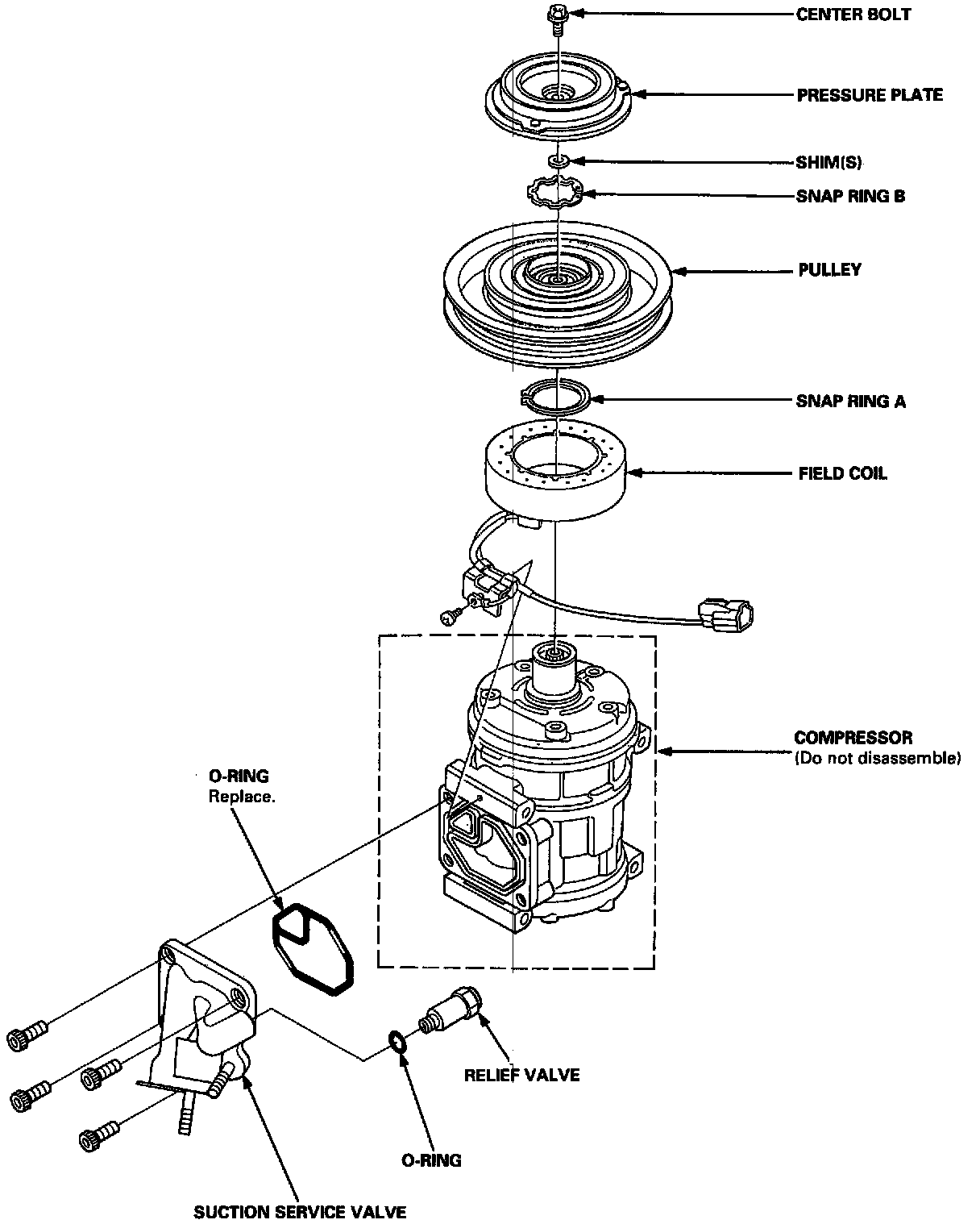 CENTER BOLT

PRESSURE PLATE

SHIM(S)

SNAP RING B

PULLEY

SNAP RING A

FIELD COIL

COMPRESSOR
(Do not disassemble)

O-RING
Replace.

RELIEF VALVE

O-RING

SUCTION SERVICE VALVE