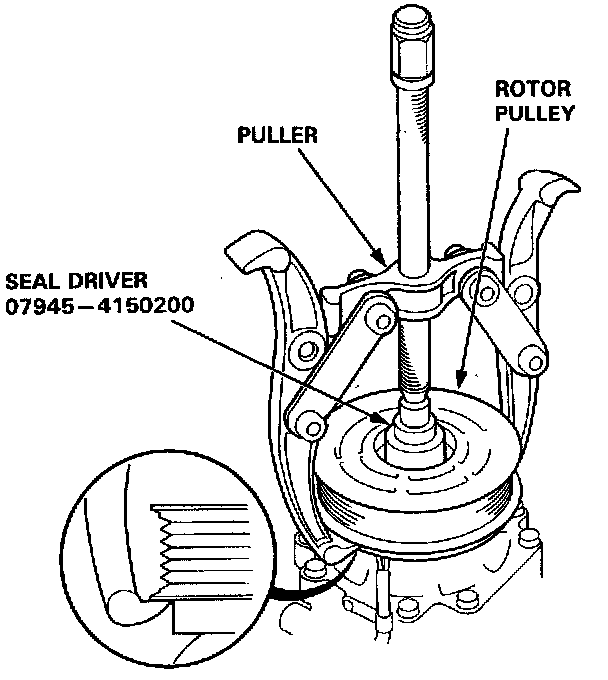 ROTOR PULLEY

PULLER

SEAL DRIVER
07945–4150200