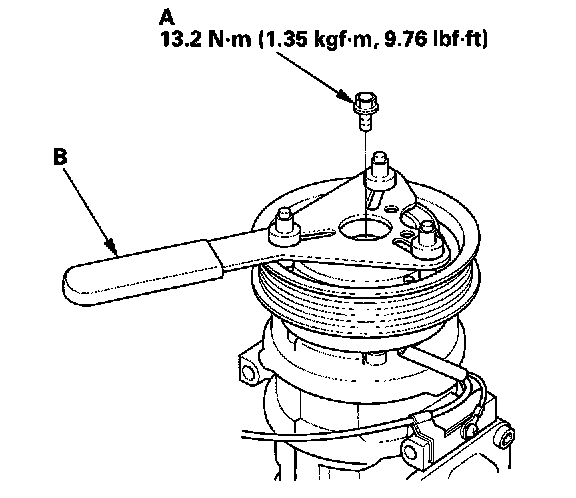 A
13.2 N·m (1.35 kgf·m, 9.76 lbf·ft)

B