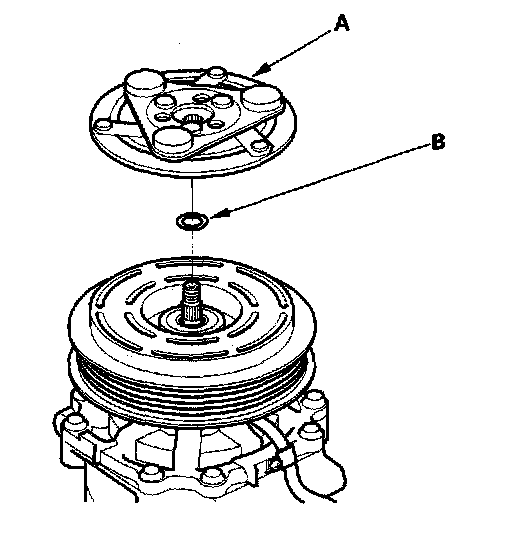 A

B