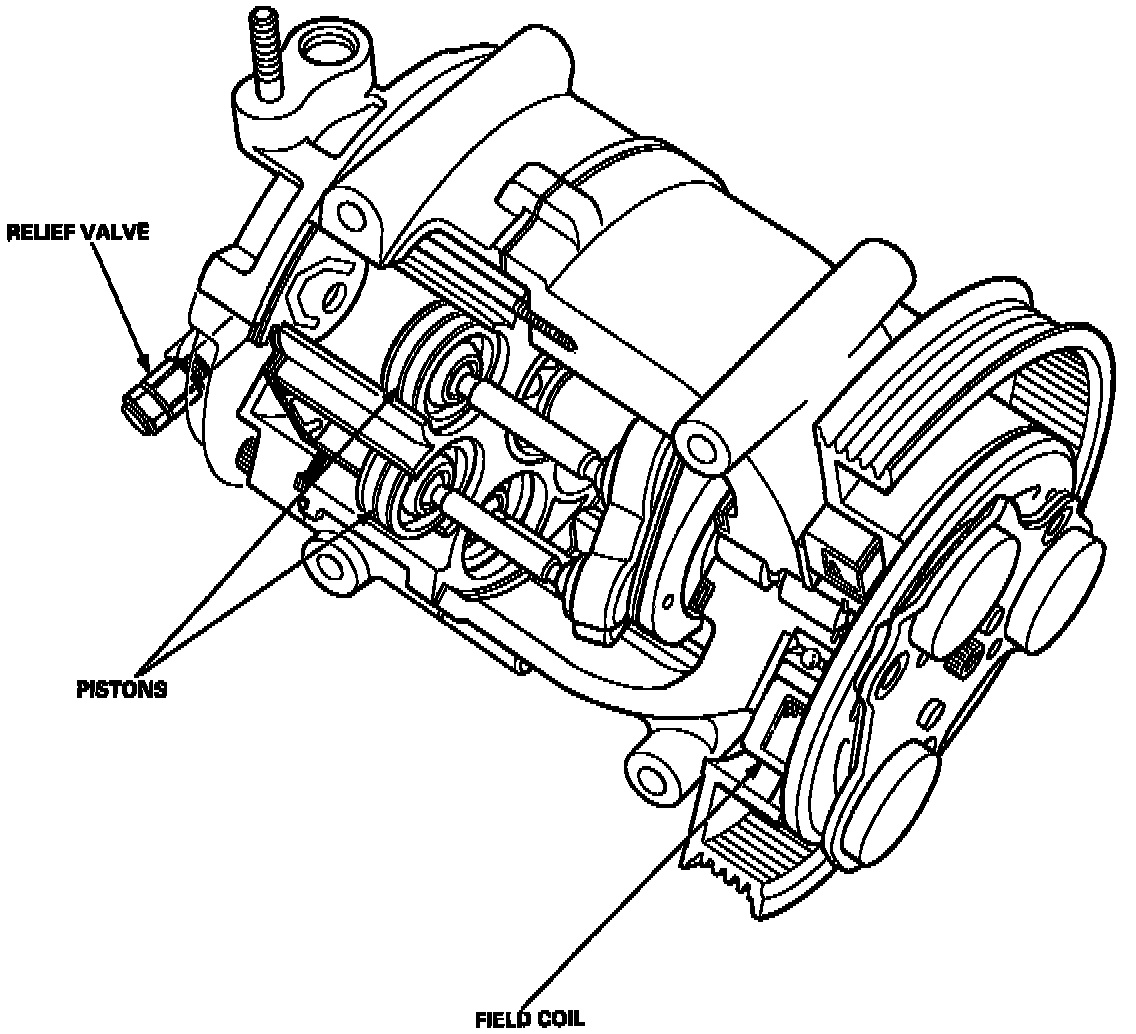 RELIEF VALVE

PISTONS

FIELD COIL