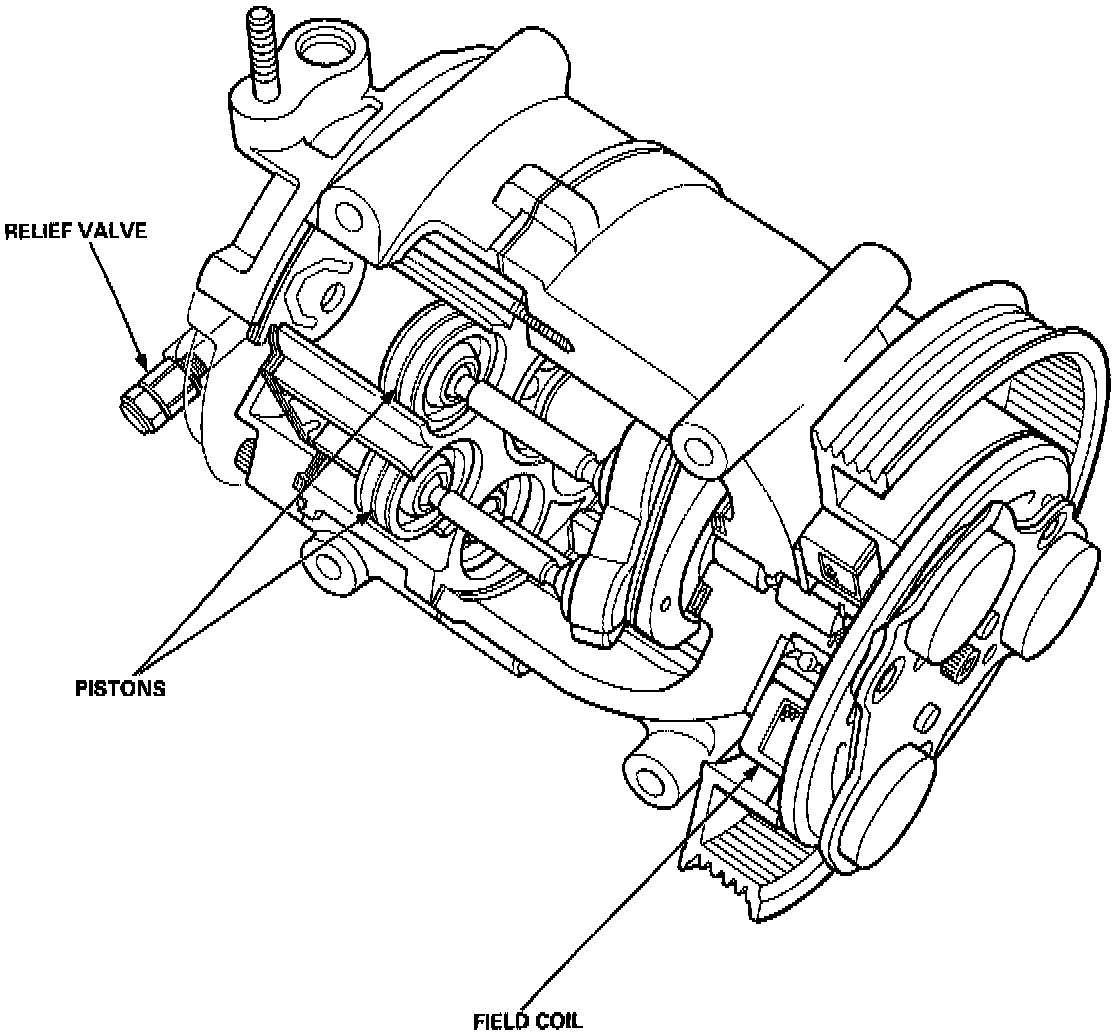 RELIEF VALVE

PISTONS

FIELD COIL