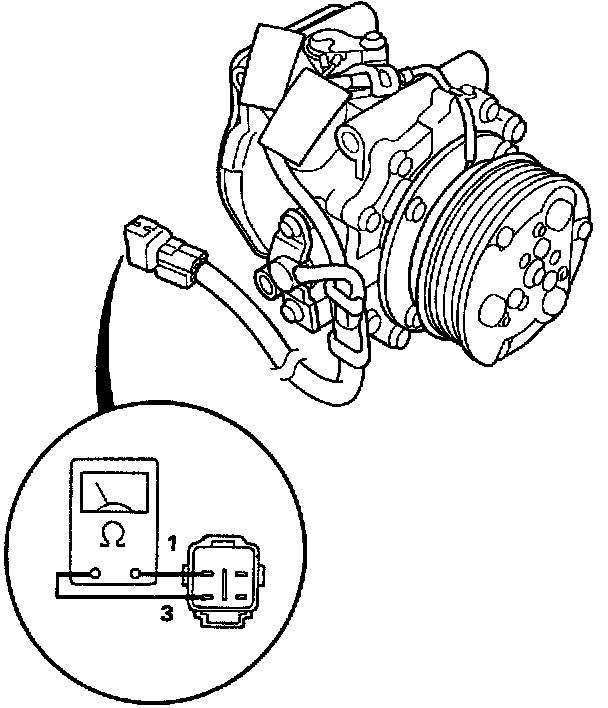 Ω
1
3