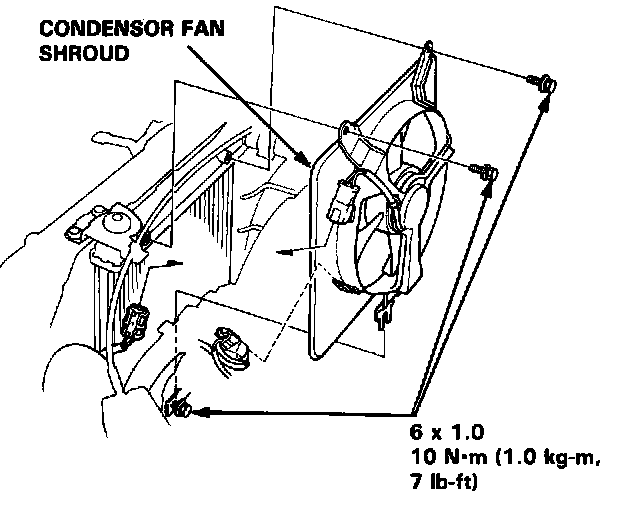 CONDENSOR FAN SHROUD

6 x 1.0
10 N·m (1.0 kg-m, 7 lb-ft)