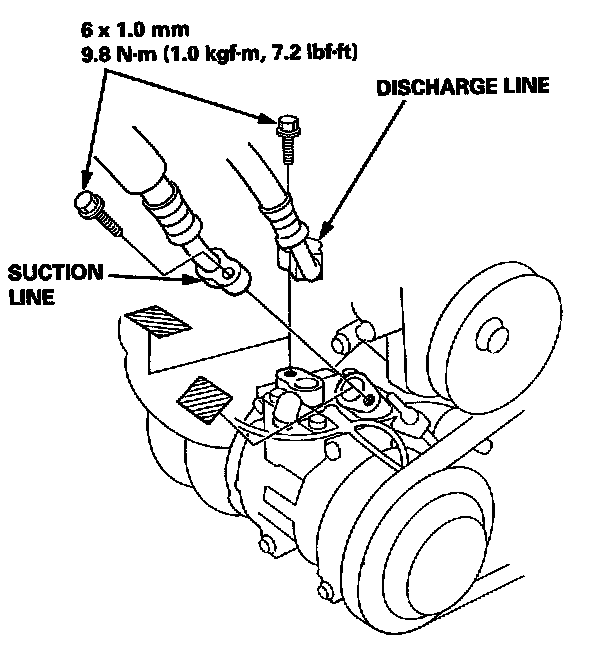 6 x 1.0 mm
9.8 N·m (1.0 kgf·m, 7.2 lbf·ft)

DISCHARGE LINE

SUCTION LINE