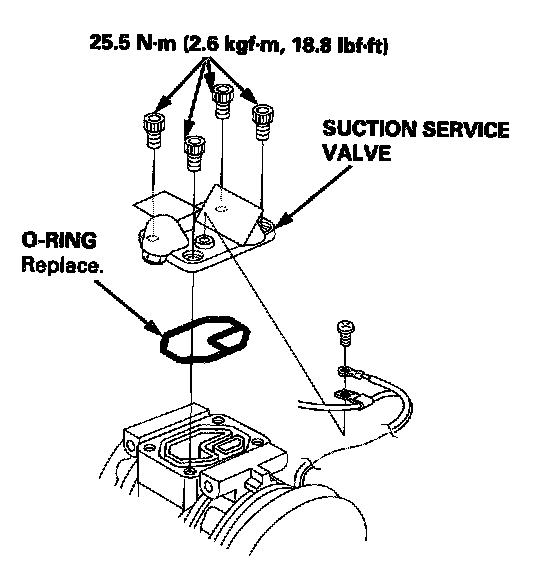 25.5 N·m (2.6 kgf·m, 18.8 lbf·ft)

SUCTION SERVICE VALVE

O-RING
Replace.