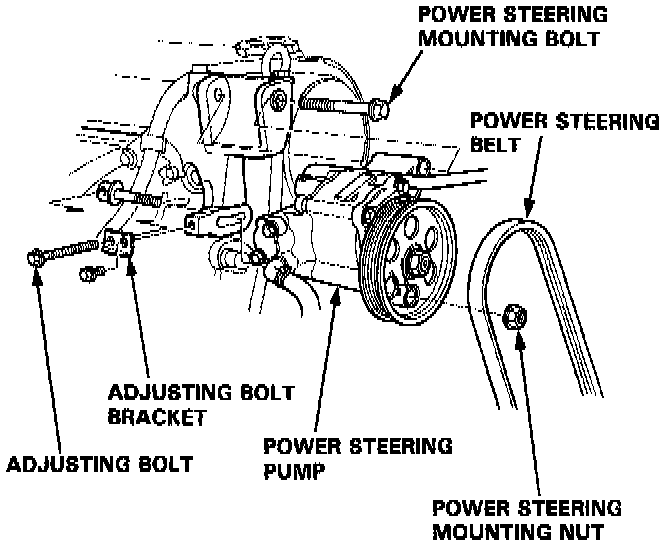 POWER STEERING MOUNTING BOLT

POWER STEERING BELT

ADJUSTING BOLT BRACKET

ADJUSTING BOLT

POWER STEERING PUMP

POWER STEERING MOUNTING NUT