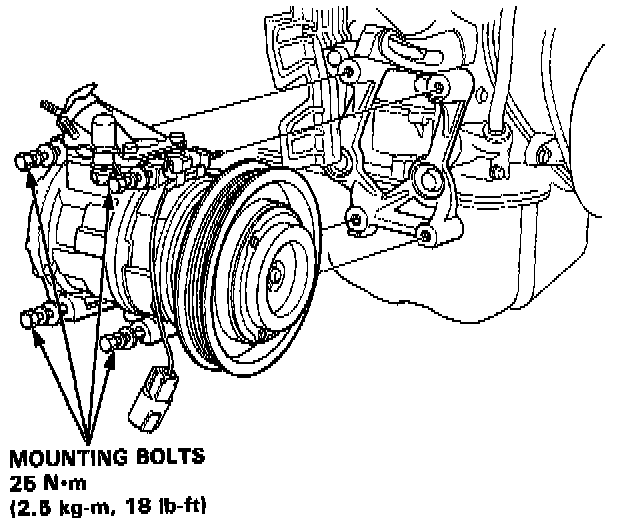 MOUNTING BOLTS
25 N·m
(2.5 kg-m, 18 lb-ft)