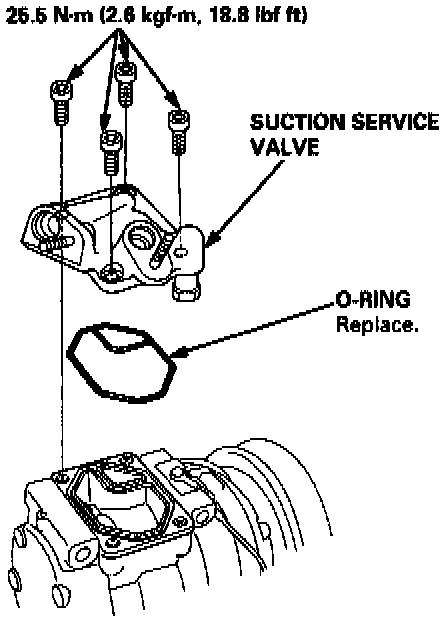 25.5 N·m (2.6 kgf·m, 18.8 lbf ft)

SUCTION SERVICE VALVE

O-RING
Replace.