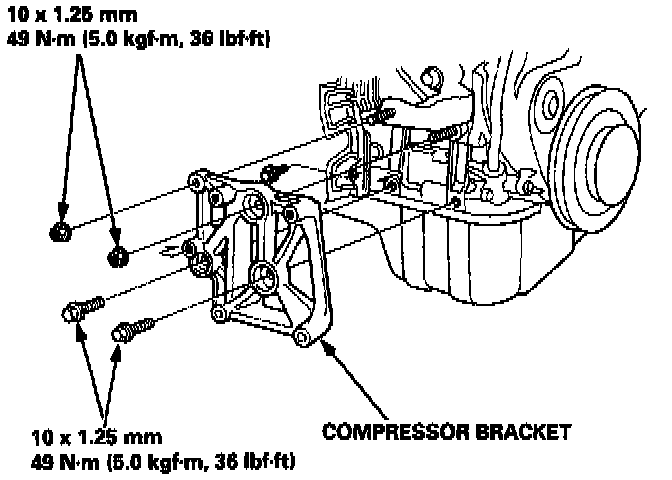 10 x 1.25 mm
49 N·m (5.0 kgf·m, 36 lbf·ft)

10 x 1.25 mm
49 N·m (5.0 kgf·m, 36 lbf·ft)

COMPRESSOR BRACKET