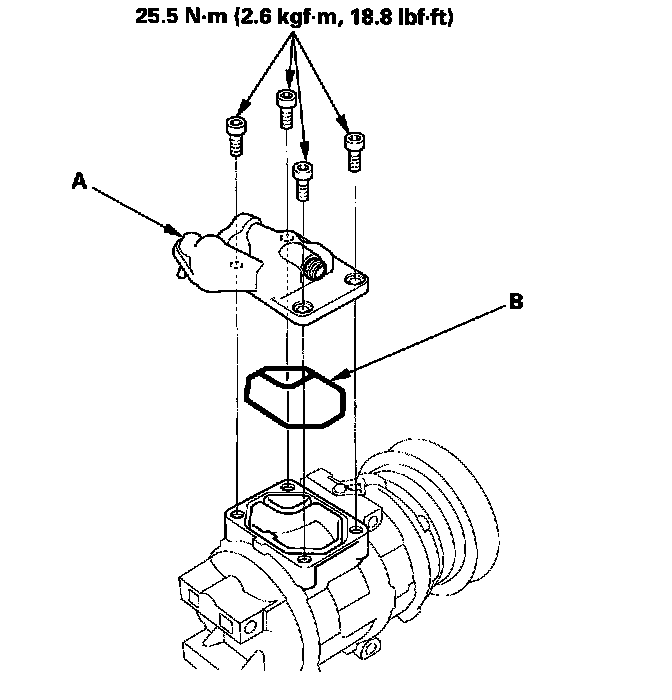 25.5 N·m (2.6 kgf·m, 18.8 lbf·ft)

A

B