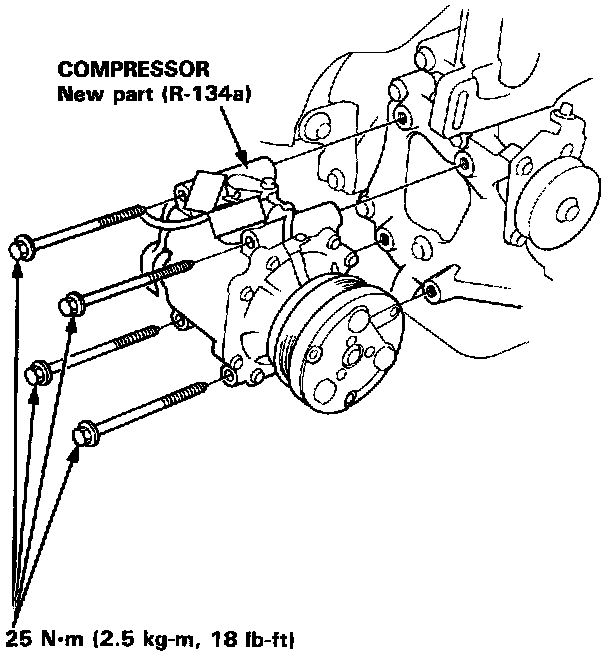 COMPRESSOR
New part (R-134a)

25 N·m (2.5 kg-m, 18 lb-ft)