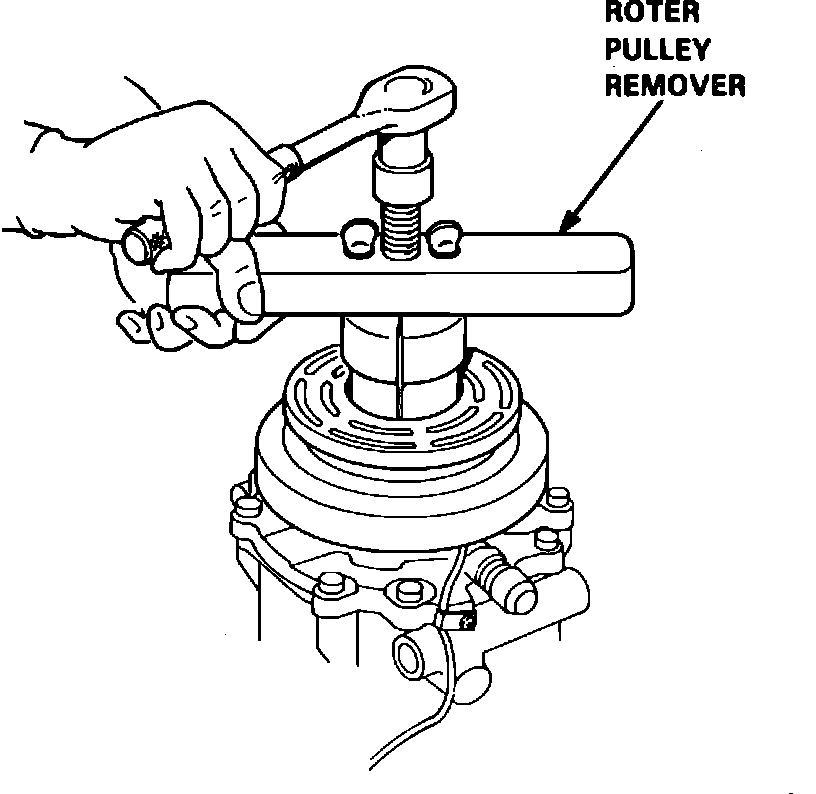 ROTER
PULLEY
REMOVER