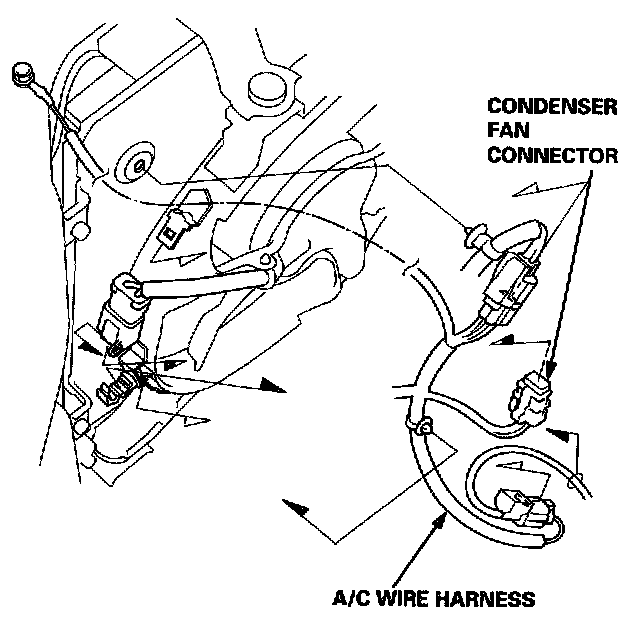 CONDENSER FAN CONNECTOR

A/C WIRE HARNESS