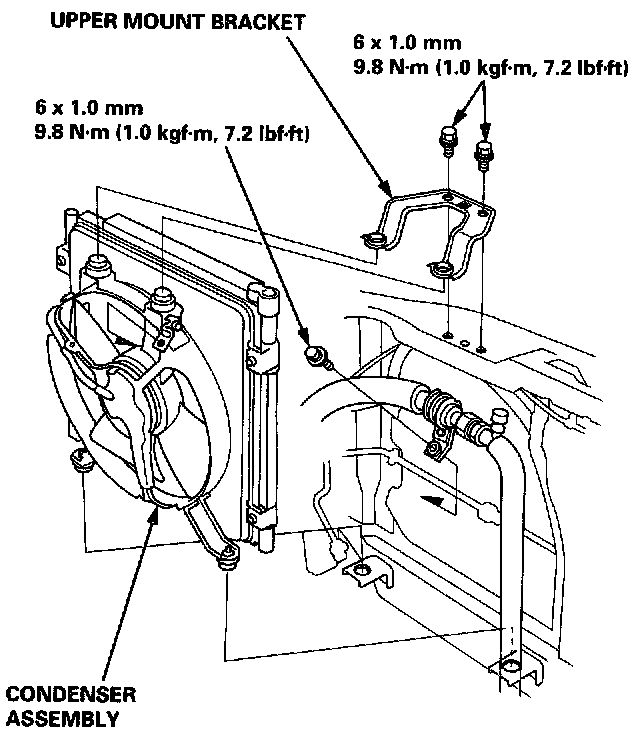 UPPER MOUNT BRACKET

6 x 1.0 mm
9.8 N·m (1.0 kgf·m, 7.2 lbf·ft)

6 x 1.0 mm
9.8 N·m (1.0 kgf·m, 7.2 lbf·ft)

CONDENSER
ASSEMBLY