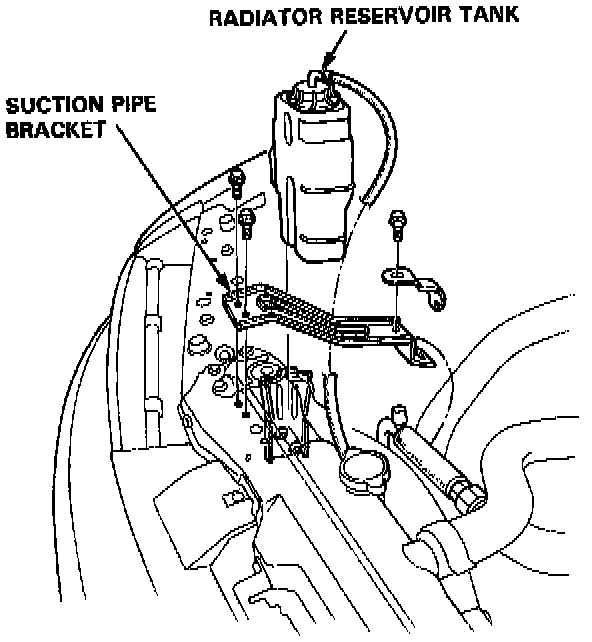 RADIATOR RESERVOIR TANK

SUCTION PIPE BRACKET