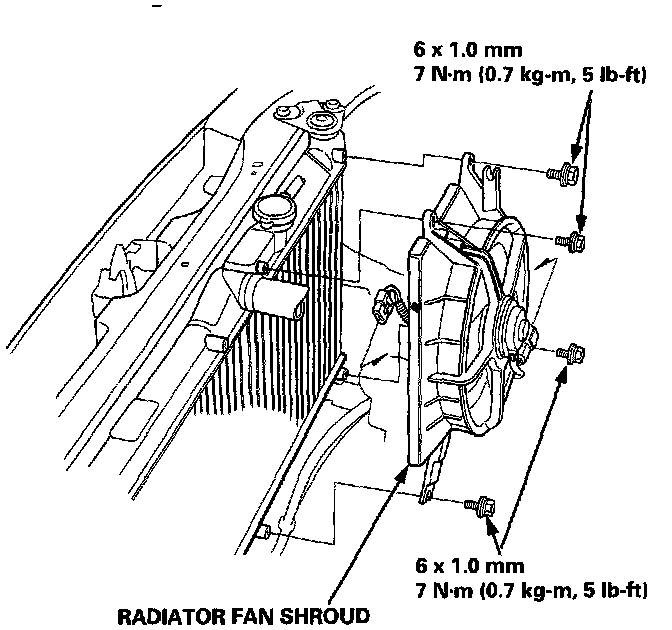 6 x 1.0 mm
7 N·m (0.7 kg-m, 5 lb-ft)

6 x 1.0 mm
7 N·m (0.7 kg-m, 5 lb-ft)

RADIATOR FAN SHROUD