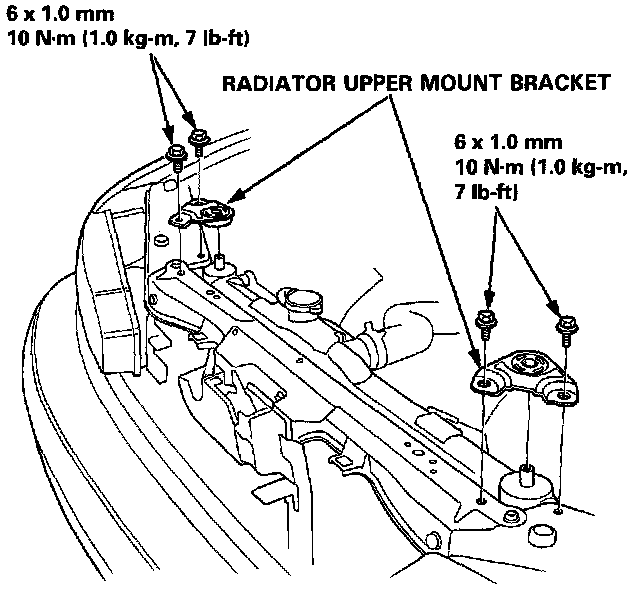 6 x 1.0 mm
10 N·m (1.0 kg-m, 7 lb-ft)

RADIATOR UPPER MOUNT BRACKET

6 x 1.0 mm
10 N·m (1.0 kg-m, 7 lb-ft)