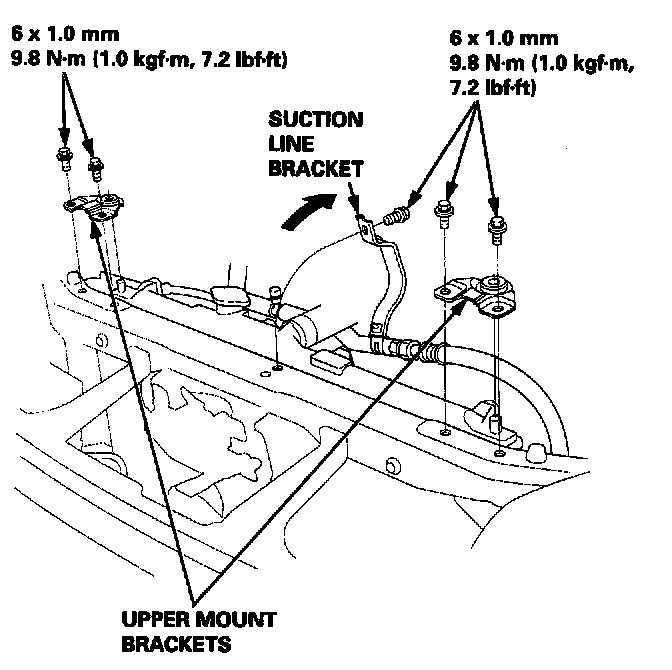 6 x 1.0 mm
9.8 N·m (1.0 kgf·m, 7.2 lbf·ft)

6 x 1.0 mm
9.8 N·m (1.0 kgf·m,
7.2 lbf·ft)

SUCTION
LINE
BRACKET

UPPER MOUNT
BRACKETS