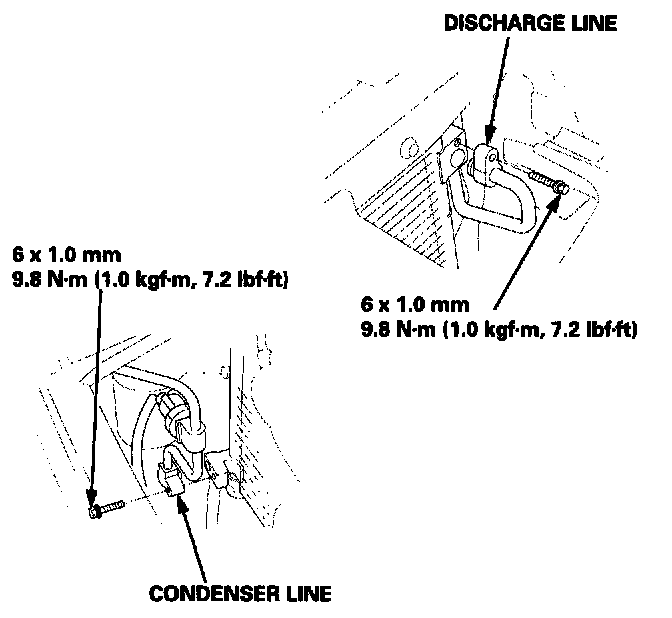 DISCHARGE LINE

6 x 1.0 mm
9.8 N·m (1.0 kgf·m, 7.2 lbf·ft)

6 x 1.0 mm
9.8 N·m (1.0 kgf·m, 7.2 lbf·ft)

CONDENSER LINE