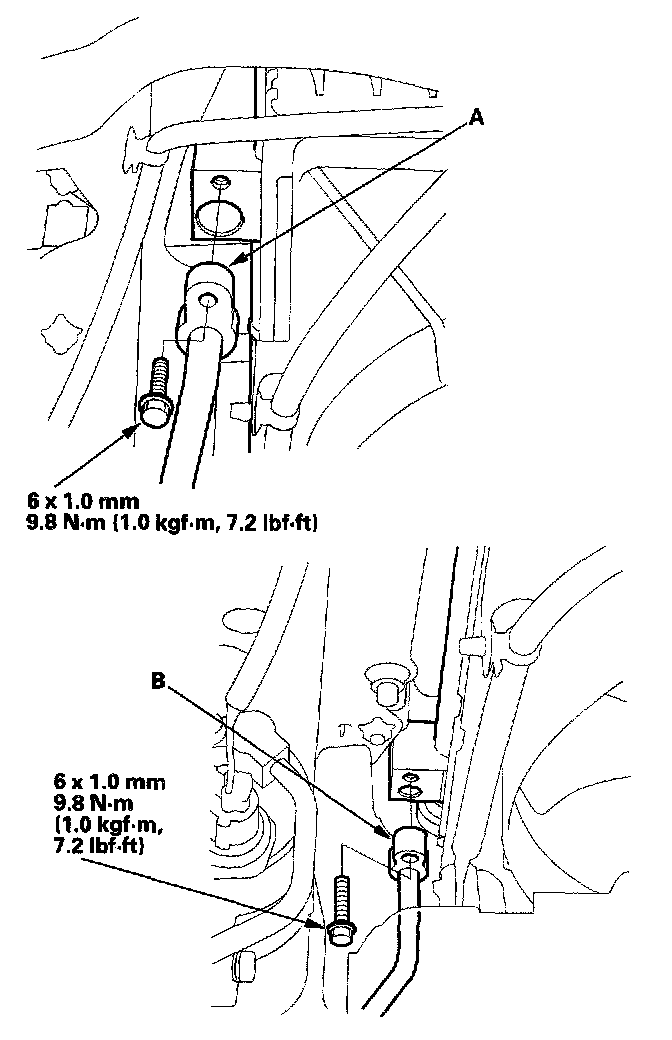 A

6 x 1.0 mm
9.8 N·m (1.0 kgf·m, 7.2 lbf·ft)

B

6 x 1.0 mm
9.8 N·m
(1.0 kgf·m,
7.2 lbf·ft)