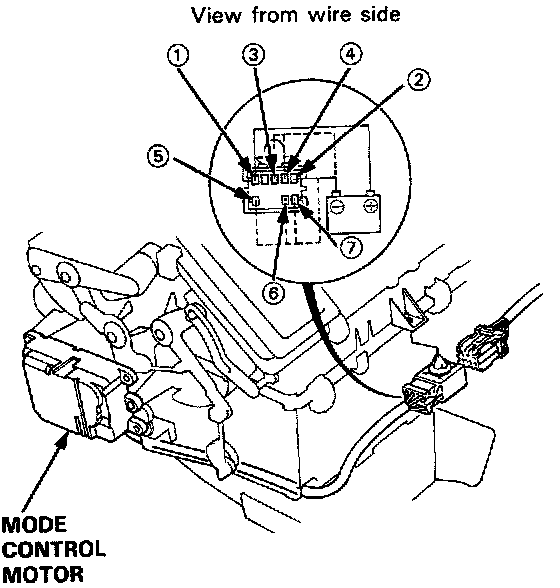 View from wire side

1
3
4
2
5
7
6

MODE CONTROL MOTOR