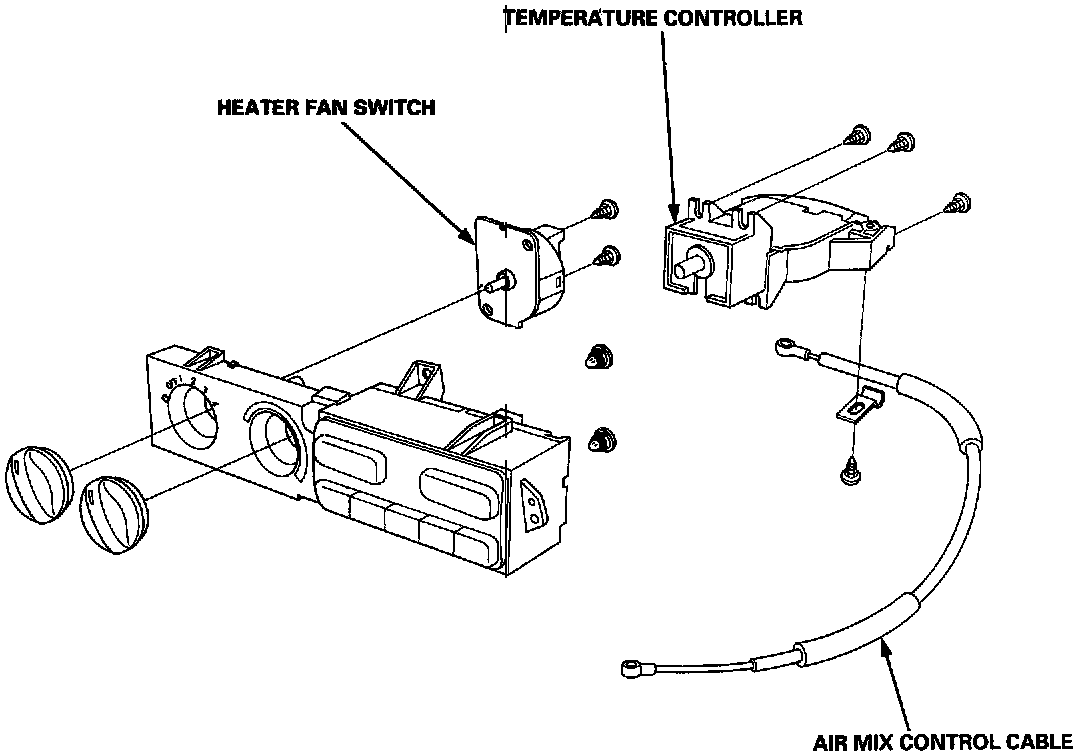 TEMPERATURE CONTROLLER

HEATER FAN SWITCH

AIR MIX CONTROL CABLE