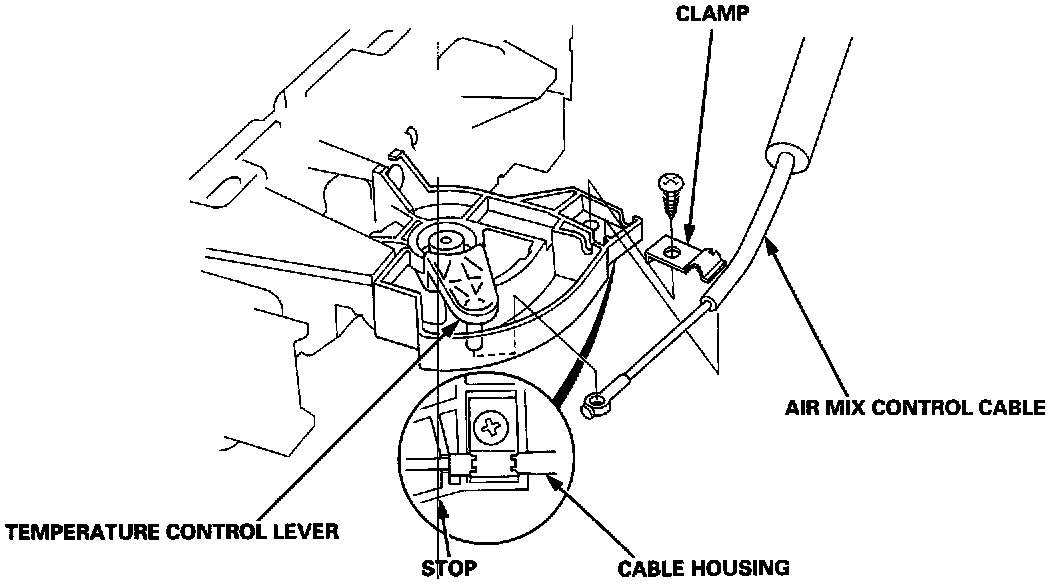 CLAMP

AIR MIX CONTROL CABLE

TEMPERATURE CONTROL LEVER

STOP

CABLE HOUSING