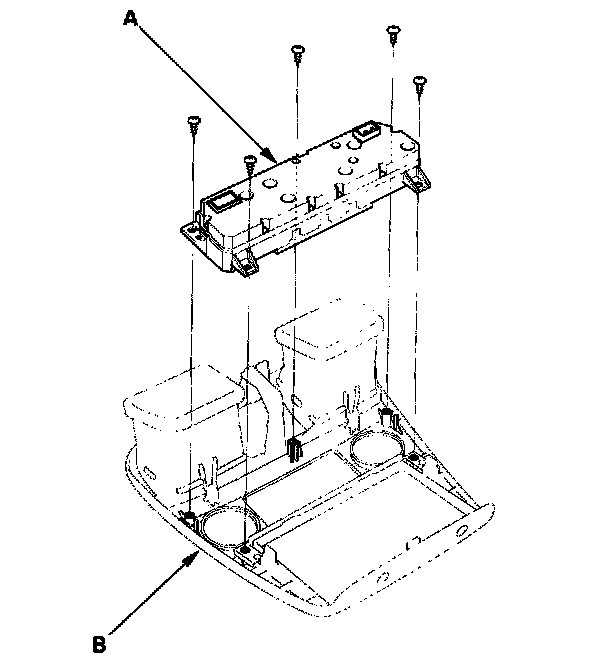 A

B