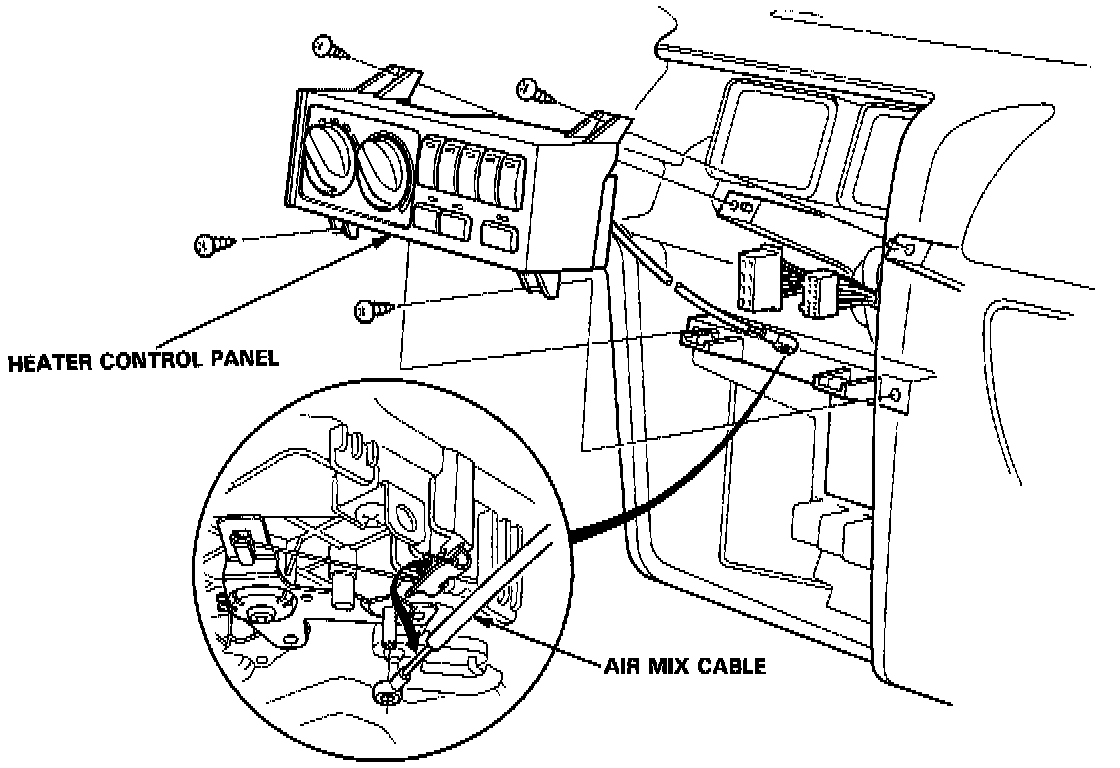 HEATER CONTROL PANEL

AIR MIX CABLE