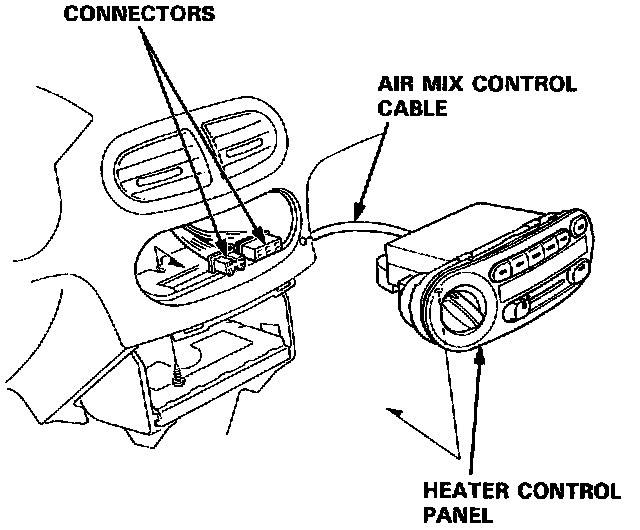 CONNECTORS

AIR MIX CONTROL CABLE

HEATER CONTROL PANEL