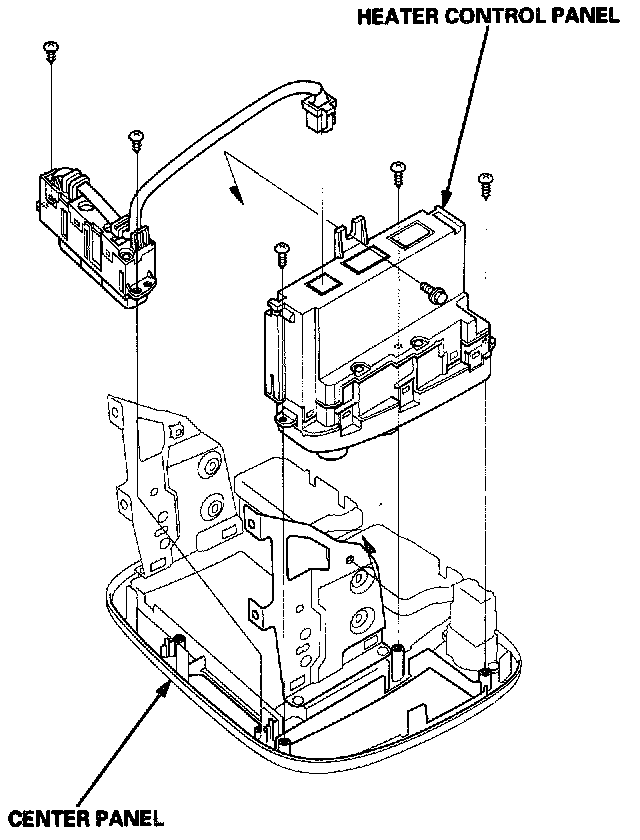 HEATER CONTROL PANEL

CENTER PANEL