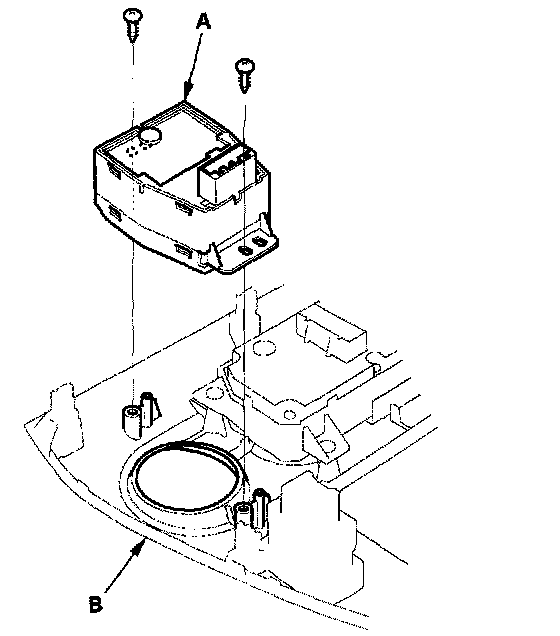 A

B