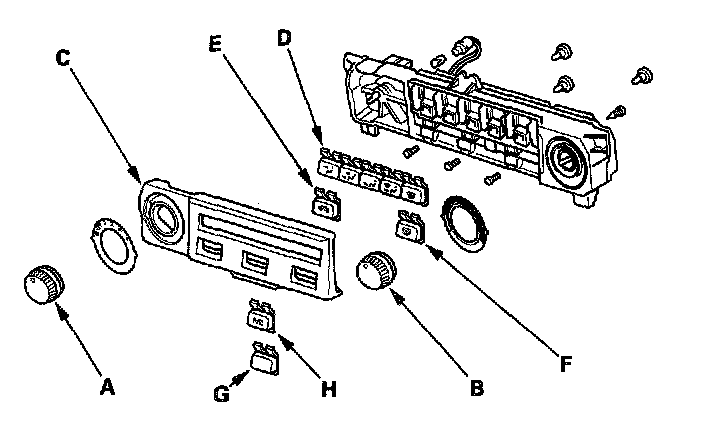 C
E
D
A
G
H
B
F