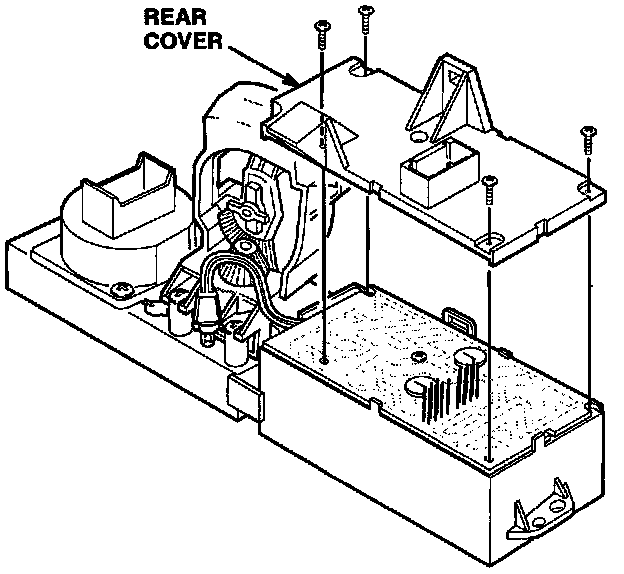 REAR COVER