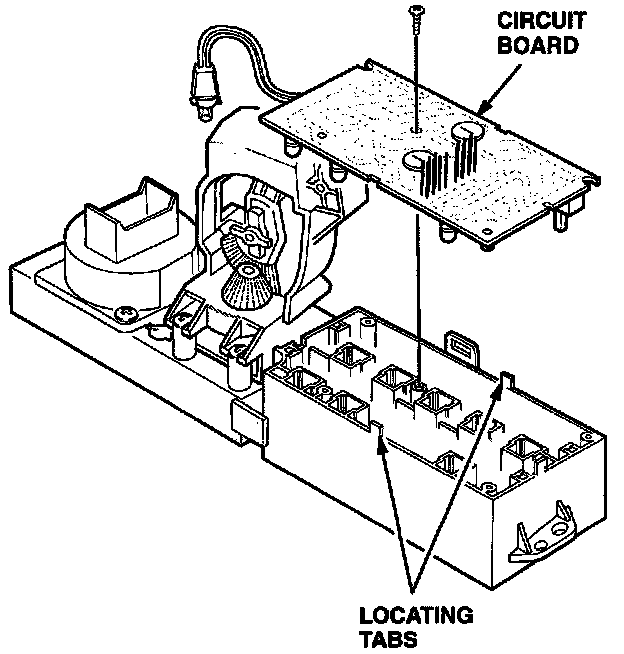 CIRCUIT BOARD

LOCATING TABS