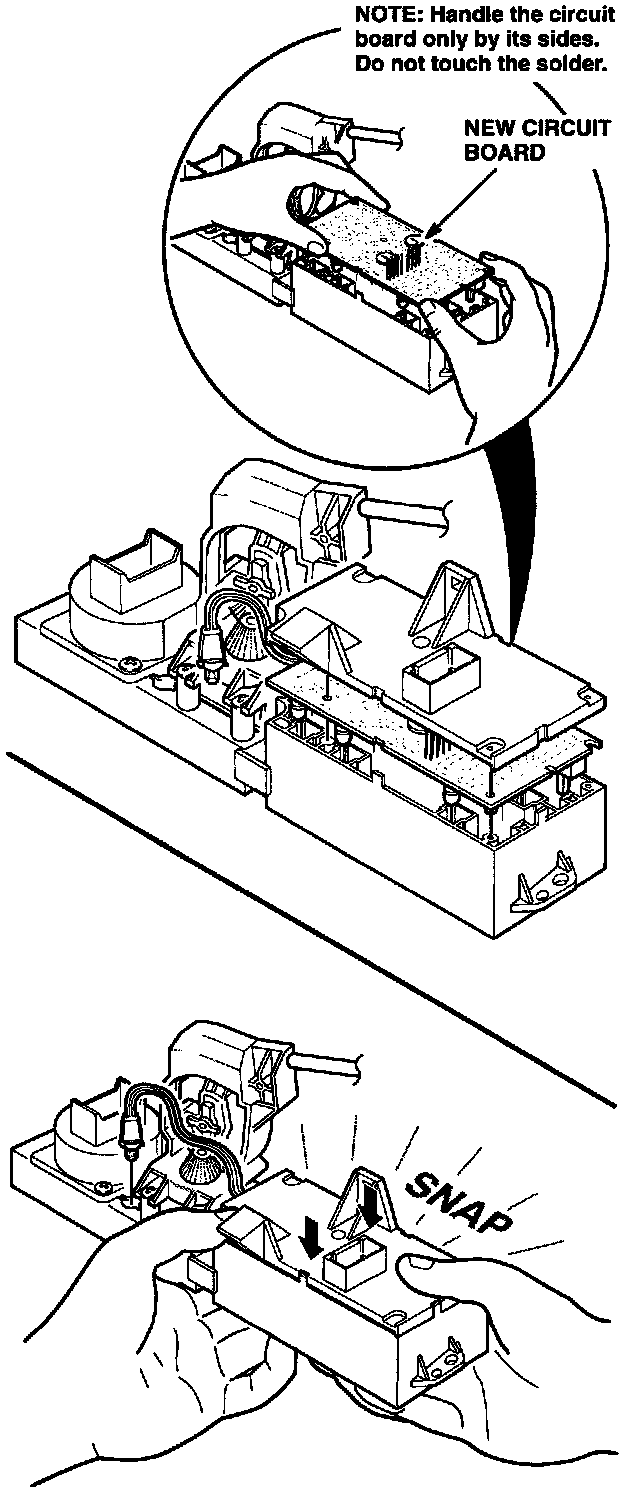 NOTE: Handle the circuit board only by its sides. Do not touch the solder.

NEW CIRCUIT BOARD

SNAP