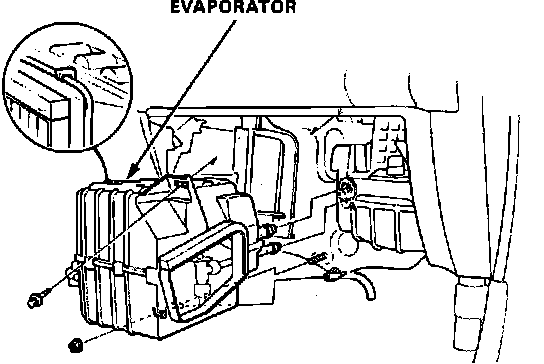 EVAPORATOR