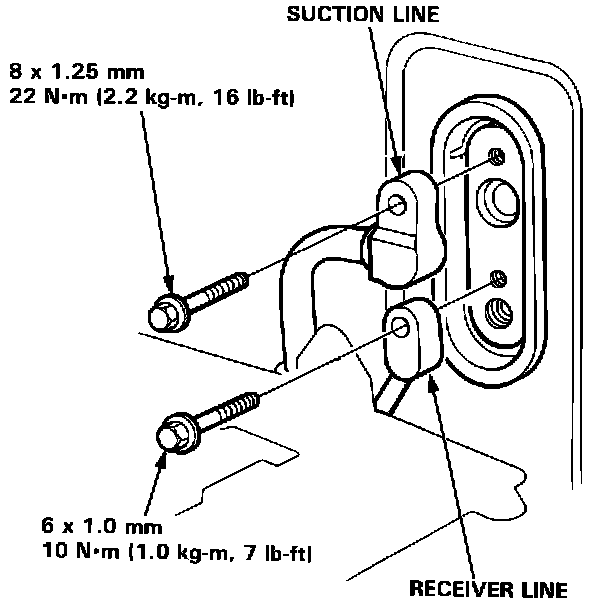 SUCTION LINE

8 x 1.25 mm
22 N·m (2.2 kg-m, 16 lb-ft)

6 x 1.0 mm
10 N·m (1.0 kg-m, 7 lb-ft)

RECEIVER LINE