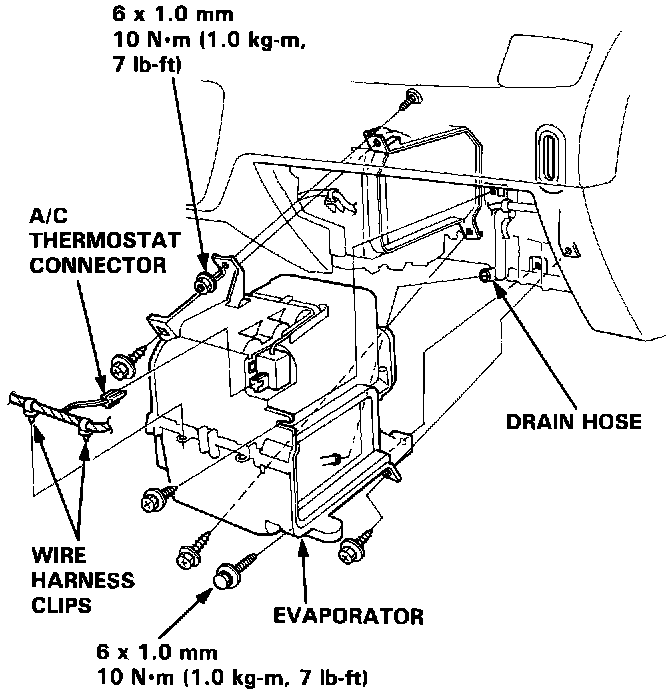 6 x 1.0 mm
10 N·m (1.0 kg-m,
7 lb-ft)

A/C
THERMOSTAT
CONNECTOR

DRAIN HOSE

WIRE
HARNESS
CLIPS

EVAPORATOR

6 x 1.0 mm
10 N·m (1.0 kg-m, 7 lb-ft)