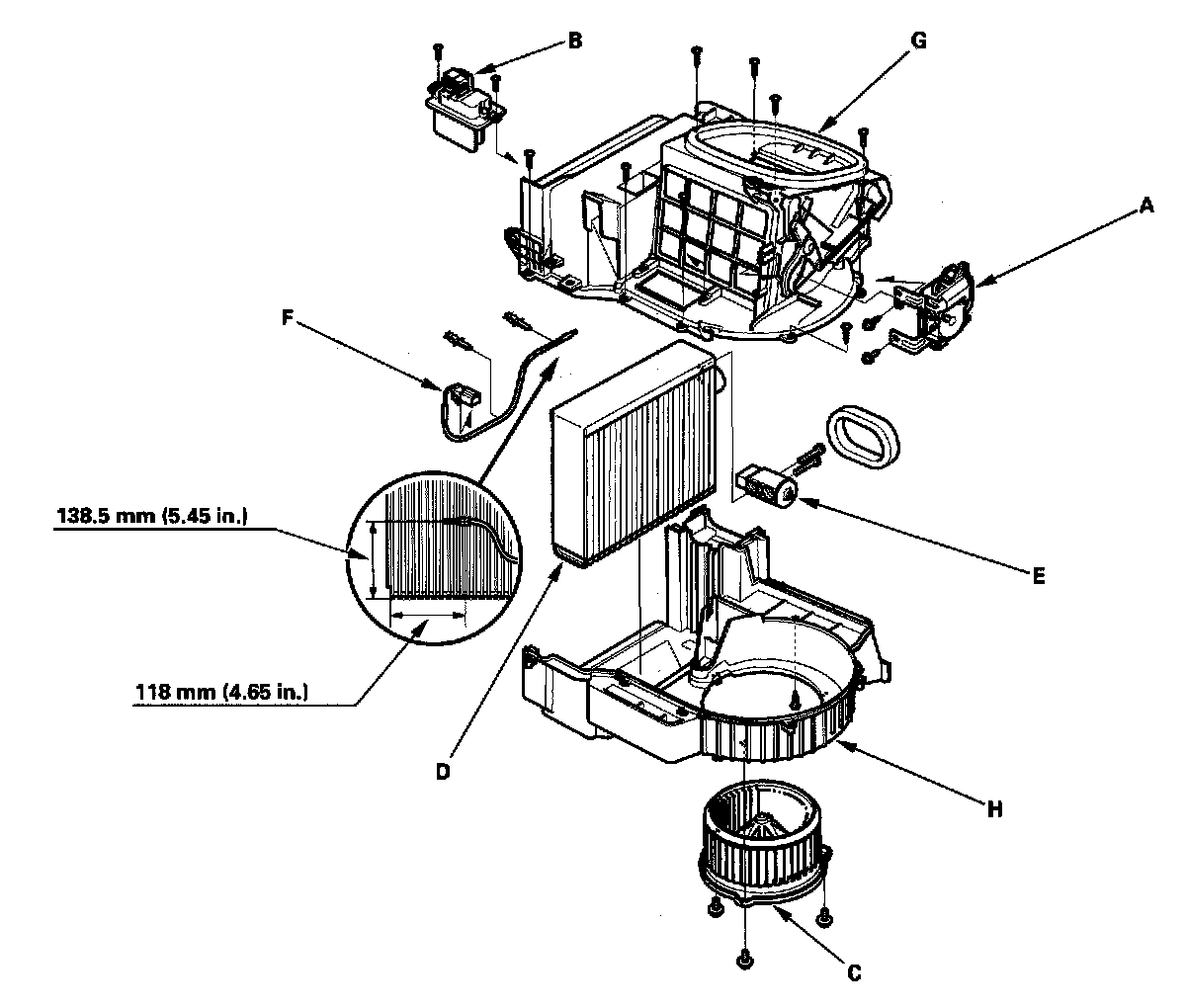 B
G
A
F
138.5 mm (5.45 in.)
E
118 mm (4.65 in.)
D
H
C