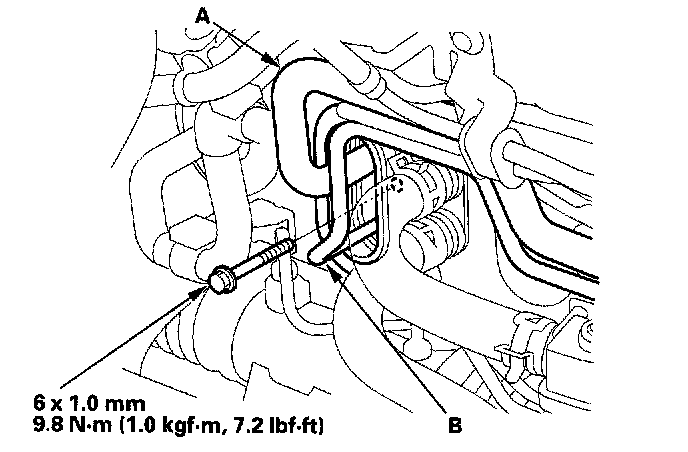 A

6 x 1.0 mm
9.8 N·m (1.0 kgf·m, 7.2 lbf·ft)

B