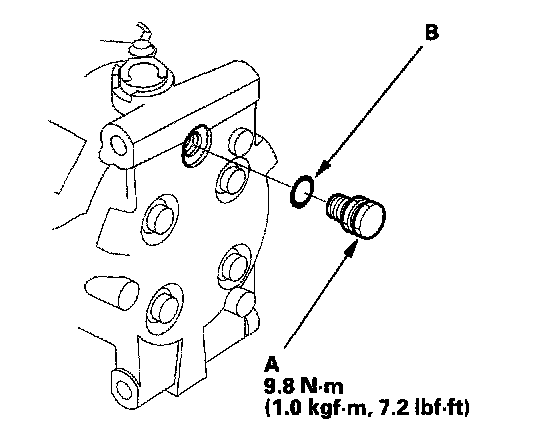 B

A
9.8 N·m
(1.0 kgf·m, 7.2 lbf·ft)