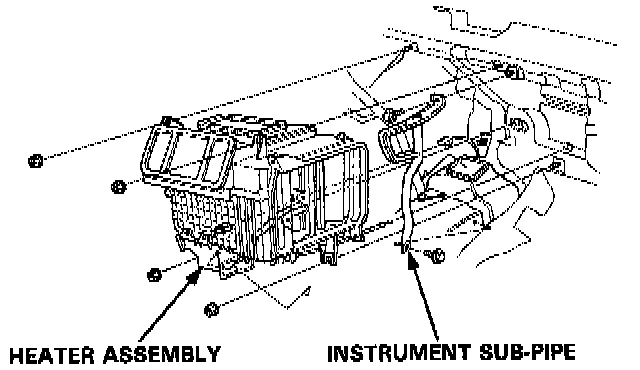 HEATER ASSEMBLY

INSTRUMENT SUB-PIPE