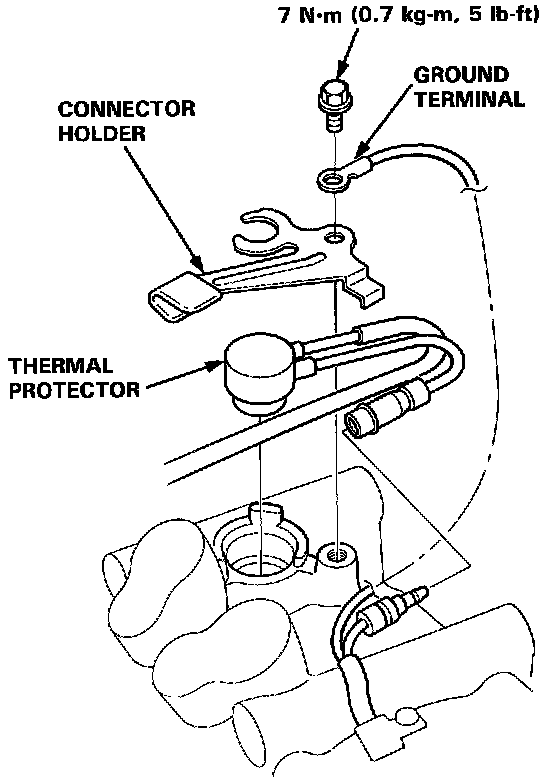 7 N·m (0.7 kg-m, 5 lb-ft)

GROUND TERMINAL

CONNECTOR HOLDER

THERMAL PROTECTOR