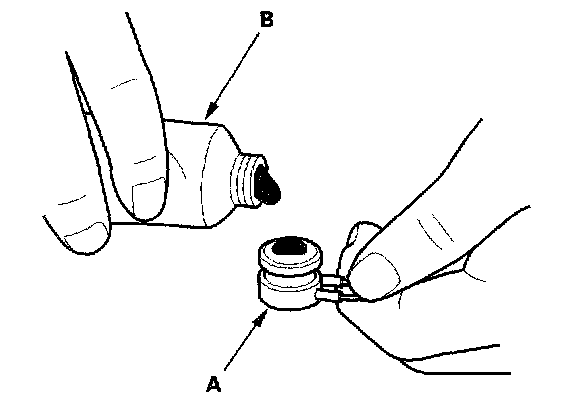 B

A