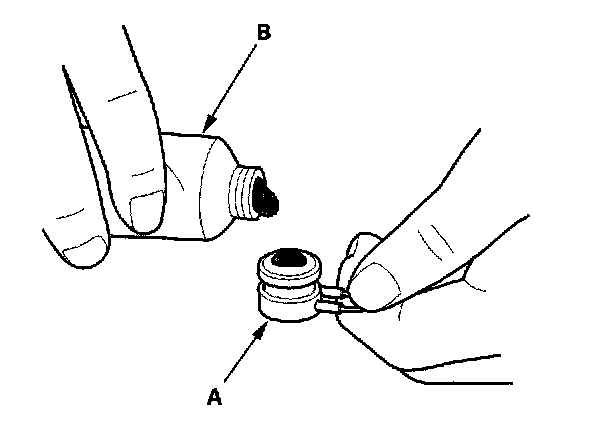 B

A