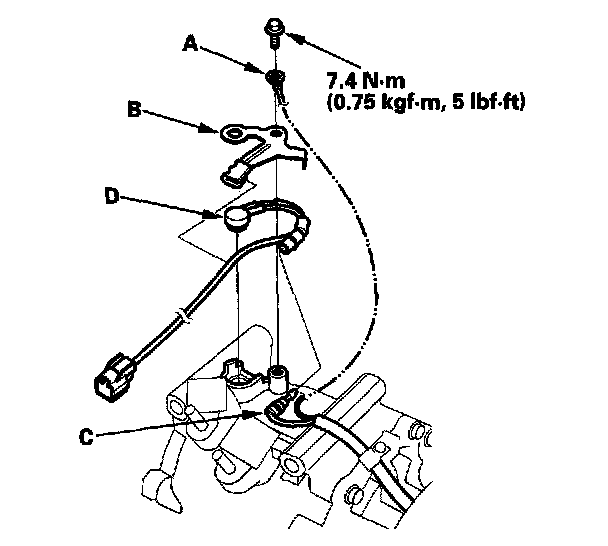 A

7.4 N·m
(0.75 kgf·m, 5 lbf·ft)

B

D

C